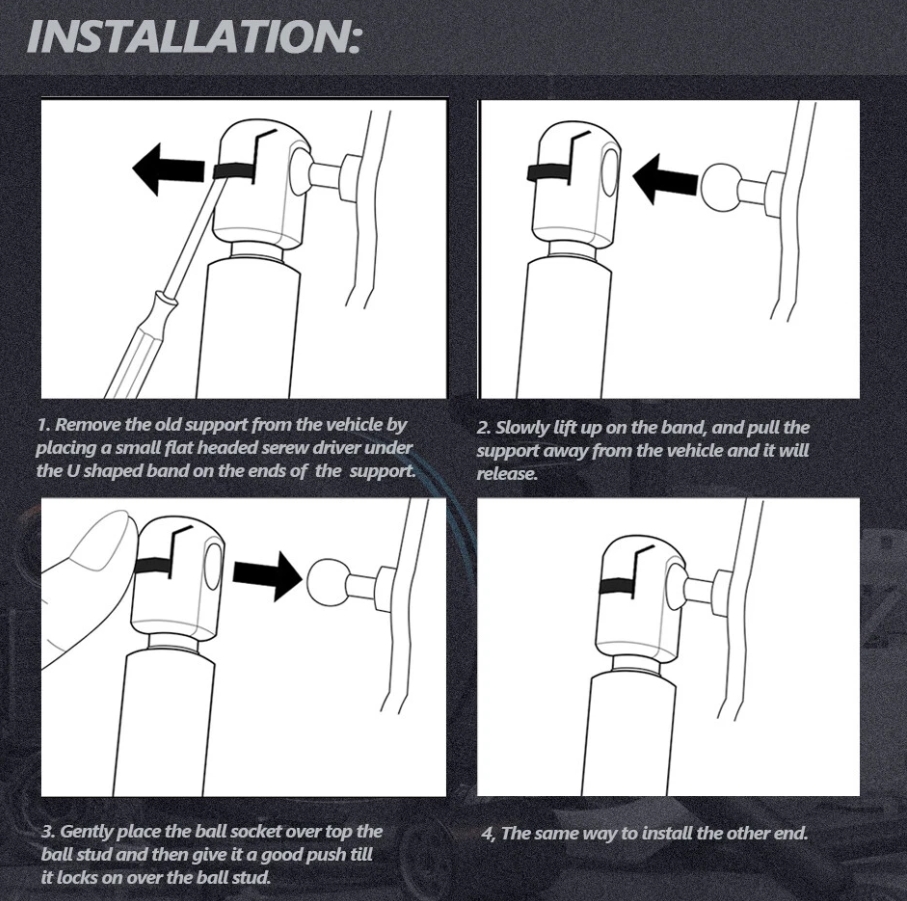 INSTALLATION:

1. Remove the old support from the vehicle by placing a small flat headed serew driver under the U shaped band on the ends of the support.

2. Slowly lift up on the band, and pull the support away from the vehicle and it will release.

3. Gently place the ball socket over top the ball stud and then give it a good push till it locks on over the ball stud.

4, The same way to install the other end.